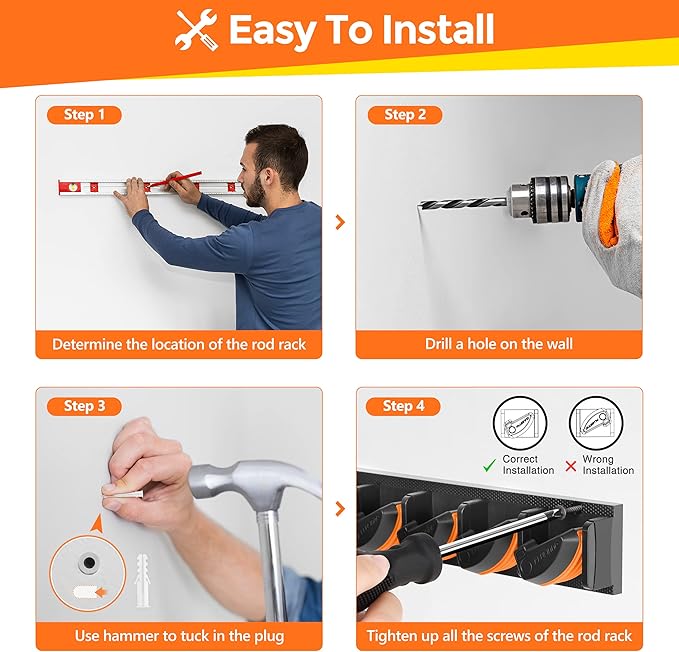 Easy To Install

Step 1

Determine the location of the rod rack

Step 2

Drill a hole on the wall

Step 3

Use hammer to tuck in the plug

Step 4

Correct Installation

Wrong Installation

Tighten up all the screws of the rod rack