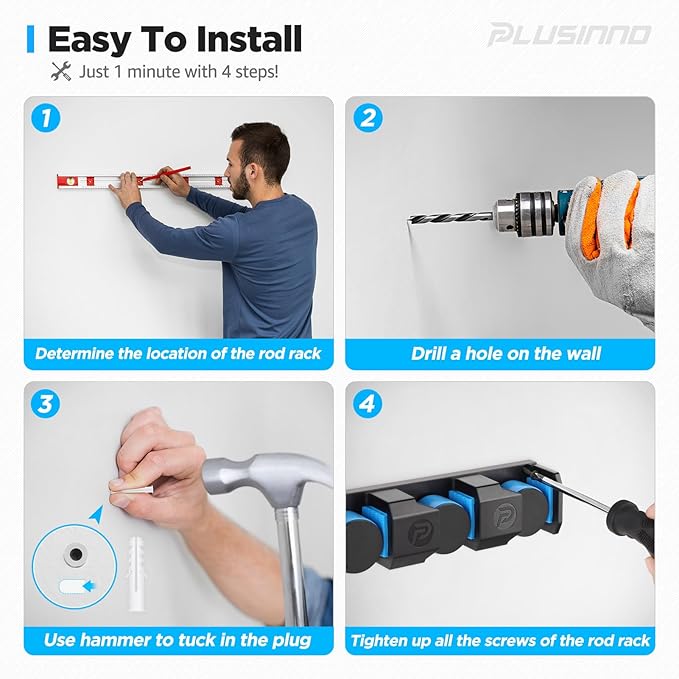 Easy To Install

PLUSINNO

Just 1 minute with 4 steps!

1

Determine the location of the rod rack

2

Drill a hole on the wall

3

Use hammer to tuck in the plug

4

Tighten up all the screws of the rod rack