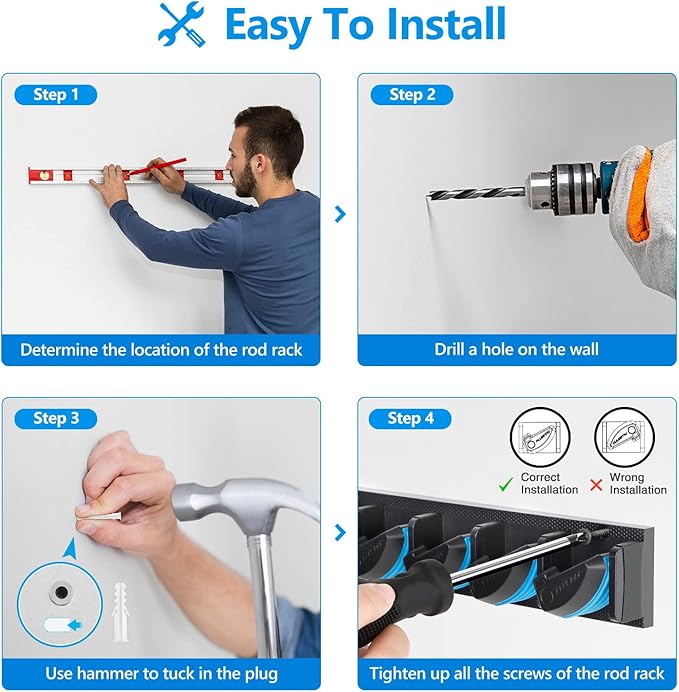 Easy To Install

Step 1

Determine the location of the rod rack

Step 2

Drill a hole on the wall

Step 3

Use hammer to tuck in the plug

Step 4

Correct Installation

Wrong Installation

Tighten up all the screws of the rod rack