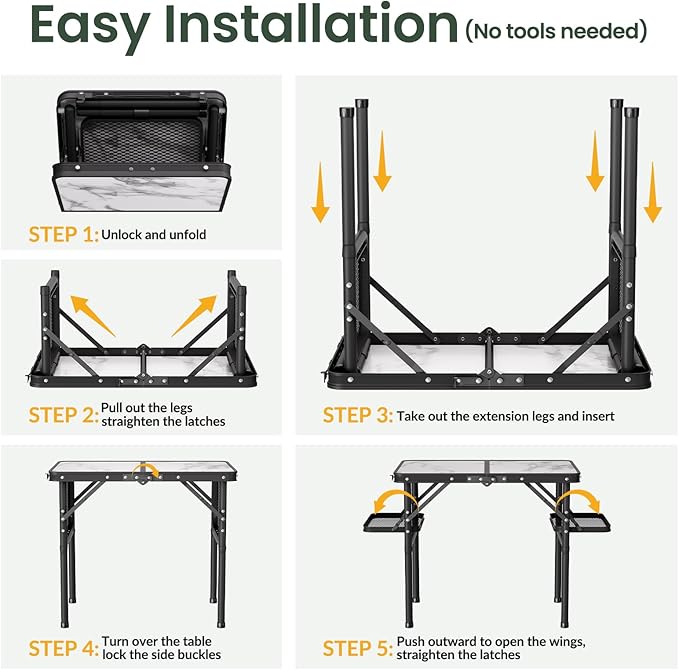 Easy Installation (No tools needed)

STEP 1: Unlock and unfold

STEP 2: Pull out the legs straighten the latches

STEP 3: Take out the extension legs and insert

STEP 4: Turn over the table lock the side buckles

STEP 5: Push outward to open the wings, straighten the latches