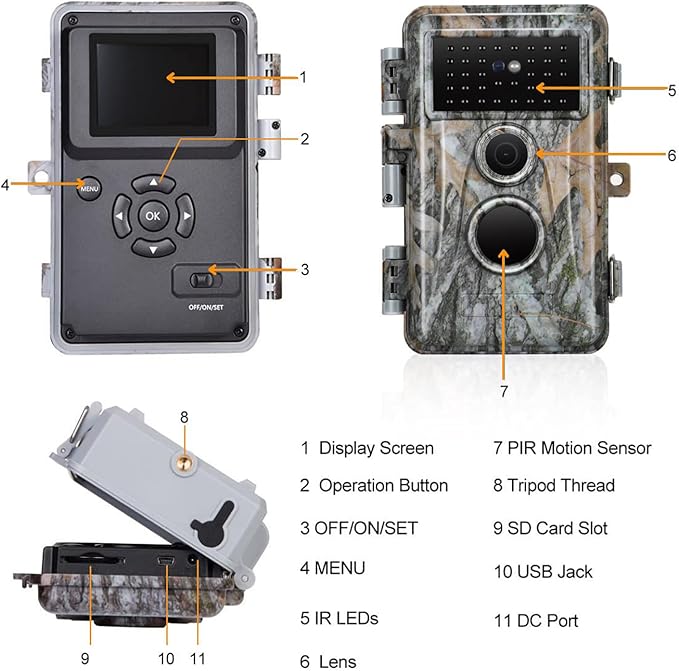 1
2
4
MENU
OK
3
OFF/ON/SET
5
6
7
8
9
10
11

1 Display Screen
2 Operation Button
3 OFF/ON/SET
4 MENU
5 IR LEDs
6 Lens

7 PIR Motion Sensor
8 Tripod Thread
9 SD Card Slot
10 USB Jack
11 DC Port