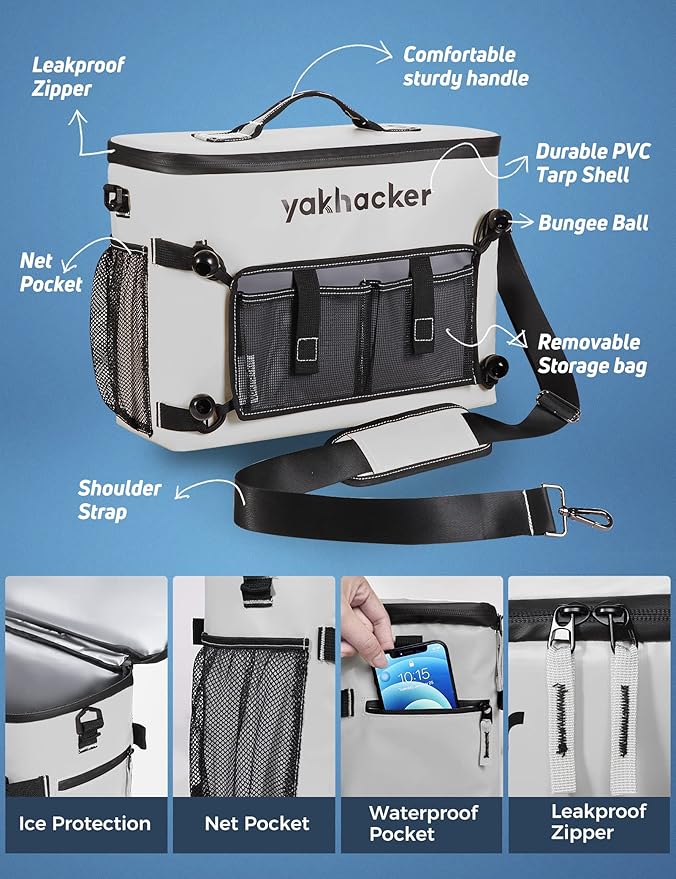 Leakproof Zipper

Comfortable sturdy handle

Durable PVC Tarp Shell

yakhacker

Bungee Ball

Net Pocket

Removable Storage bag

Shoulder Strap

10:15

Ice Protection

Net Pocket

Waterproof Pocket

Leakproof Zipper