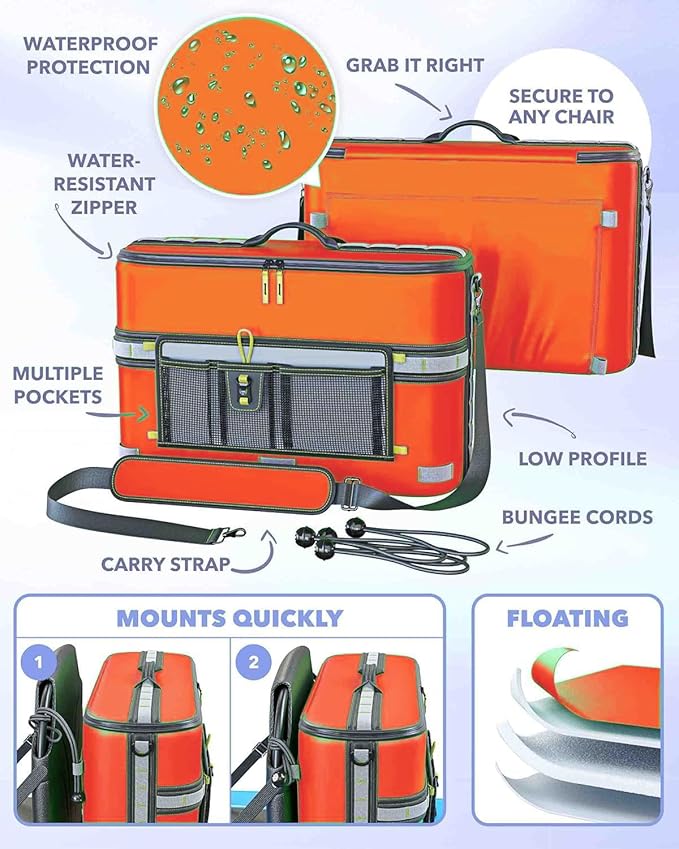 WATERPROOF PROTECTION

GRAB IT RIGHT

SECURE TO ANY CHAIR

WATER-RESISTANT ZIPPER

MULTIPLE POCKETS

LOW PROFILE

BUNGEE CORDS

CARRY STRAP

MOUNTS QUICKLY

1

2

FLOATING